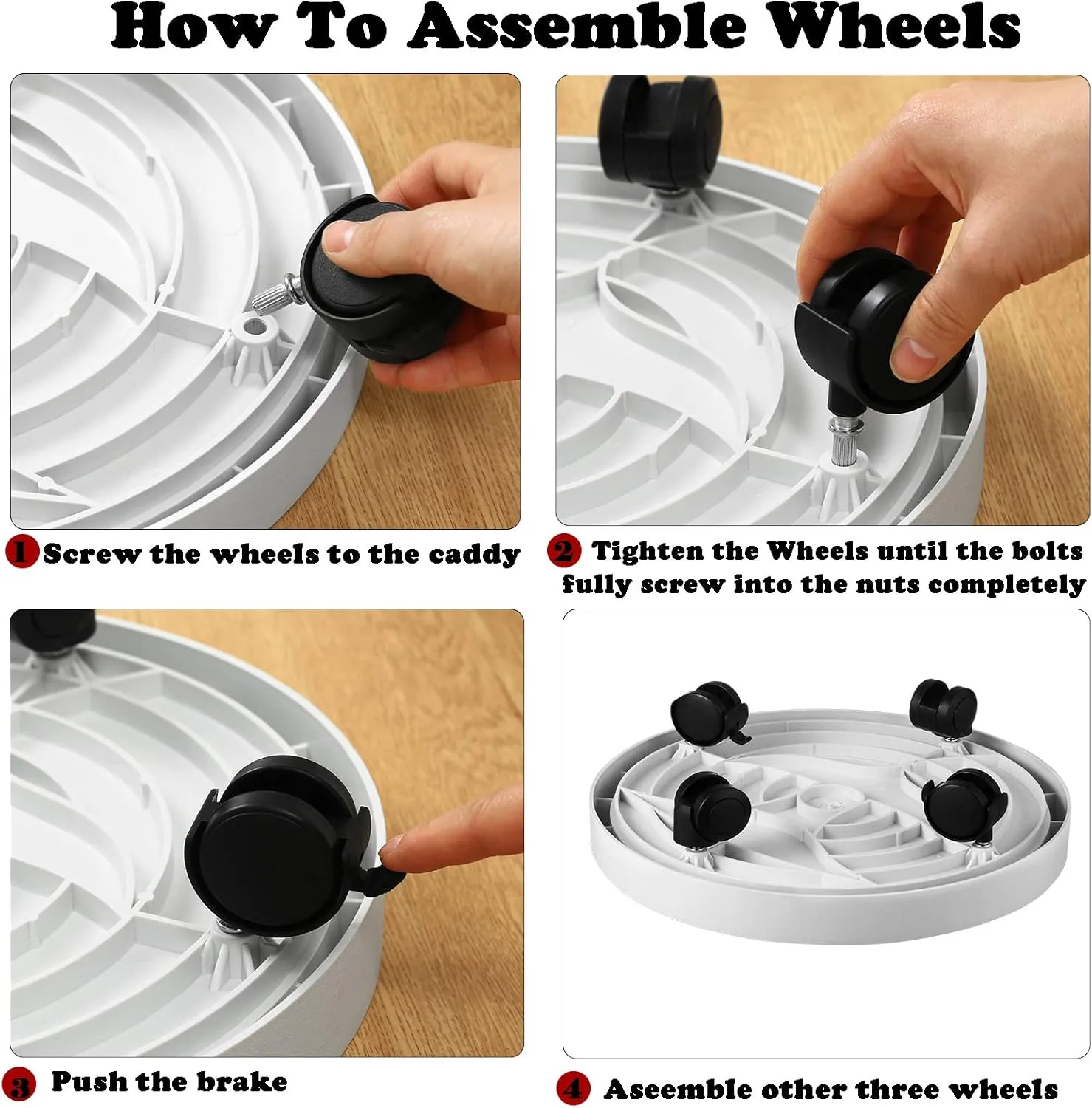 How To Assemble Wheels

1 Screw the wheels to the caddy

2 Tighten the Wheels until the bolts fully screw into the nuts completely

3 Push the brake

4 Aseemble other three wheels