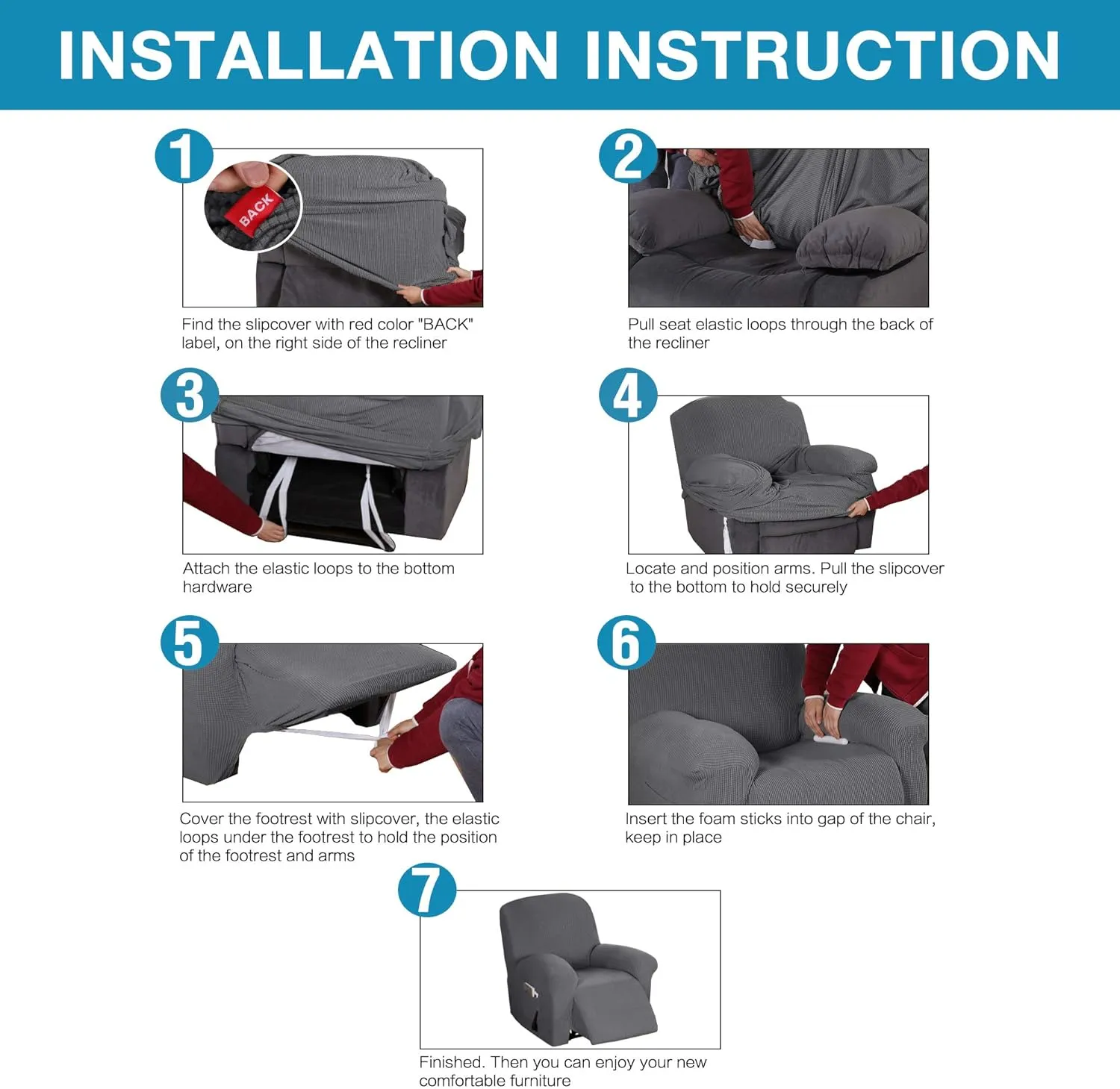 INSTALLATION INSTRUCTION

1

BACK

Find the slipcover with red color "BACK" label, on the right side of the recliner

2

Pull seat elastic loops through the back of the recliner

3

Attach the elastic loops to the bottom hardware

4

Locate and position arms. Pull the slipcover to the bottom to hold securely

5

Cover the footrest with slipcover, the elastic loops under the footrest to hold the position of the footrest and arms

6

Insert the foam sticks into gap of the chair, keep in place

7

Finished. Then you can enjoy your new comfortable furniture