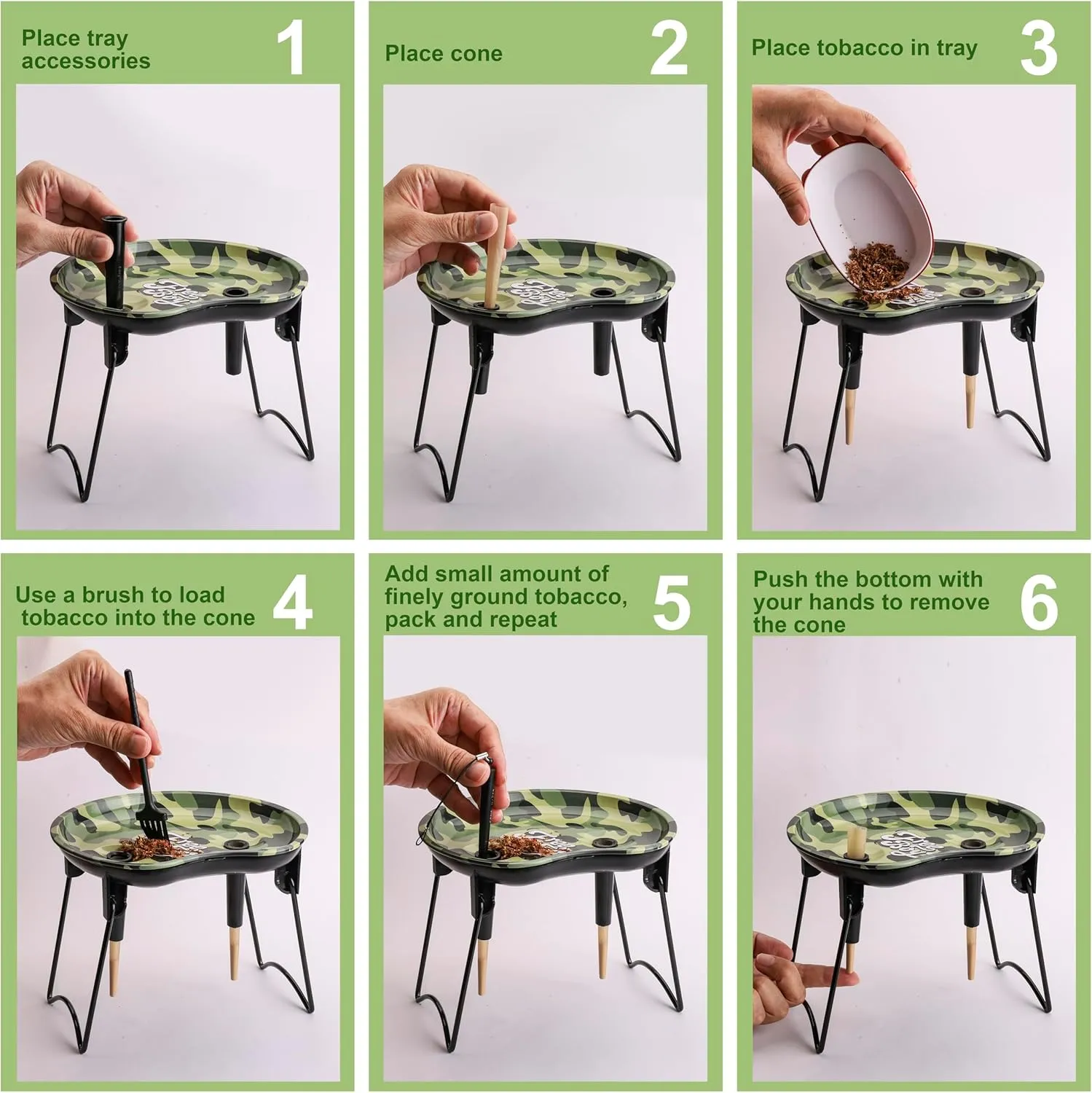 Place tray accessories 1

Place cone 2

Place tobacco in tray 3

Use a brush to load tobacco into the cone 4

Add small amount of finely ground tobacco, pack and repeat 5

Push the bottom with your hands to remove the cone 6