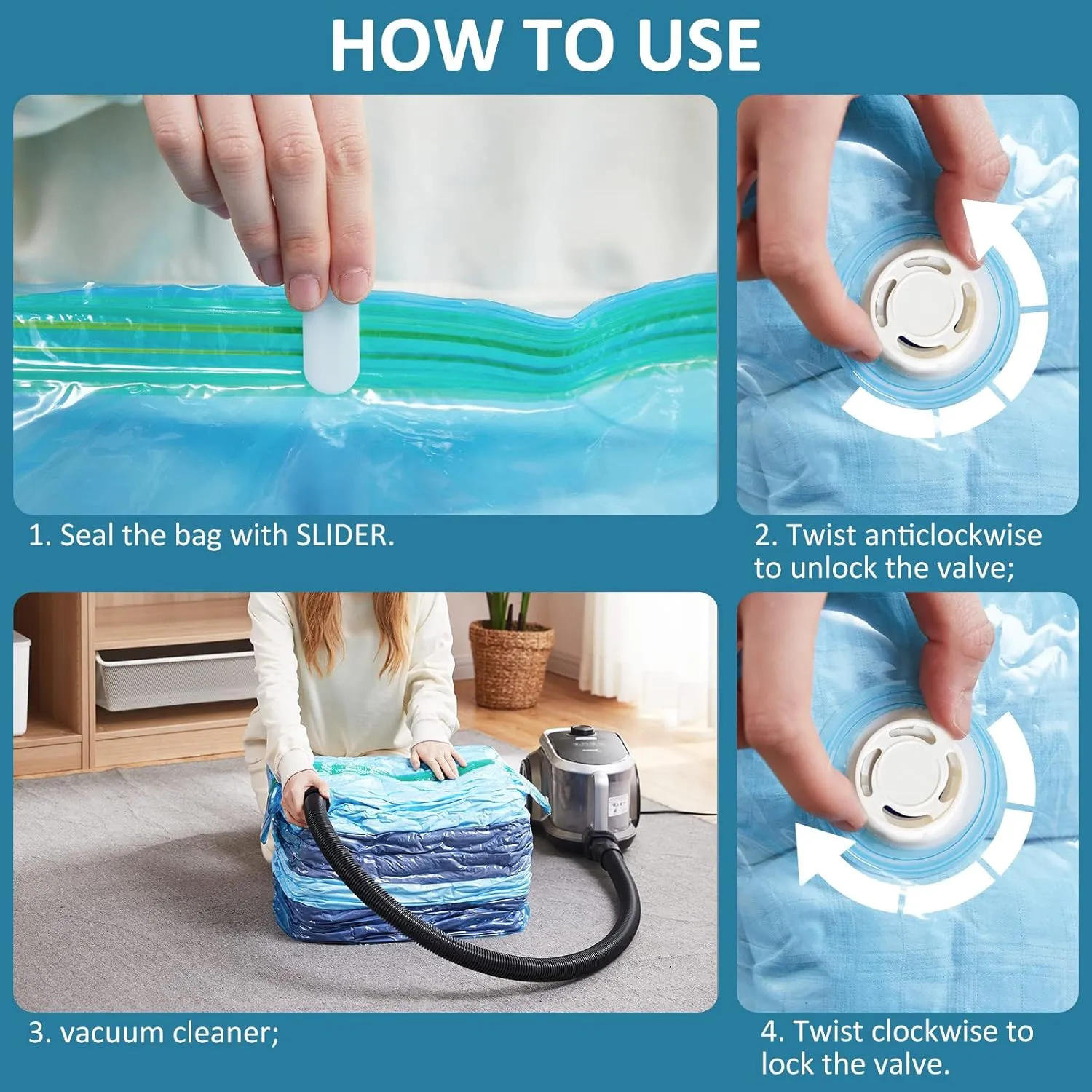 HOW TO USE

1. Seal the bag with SLIDER.

2. Twist anticlockwise to unlock the valve;

3. vacuum cleaner;

4. Twist clockwise to lock the valve.