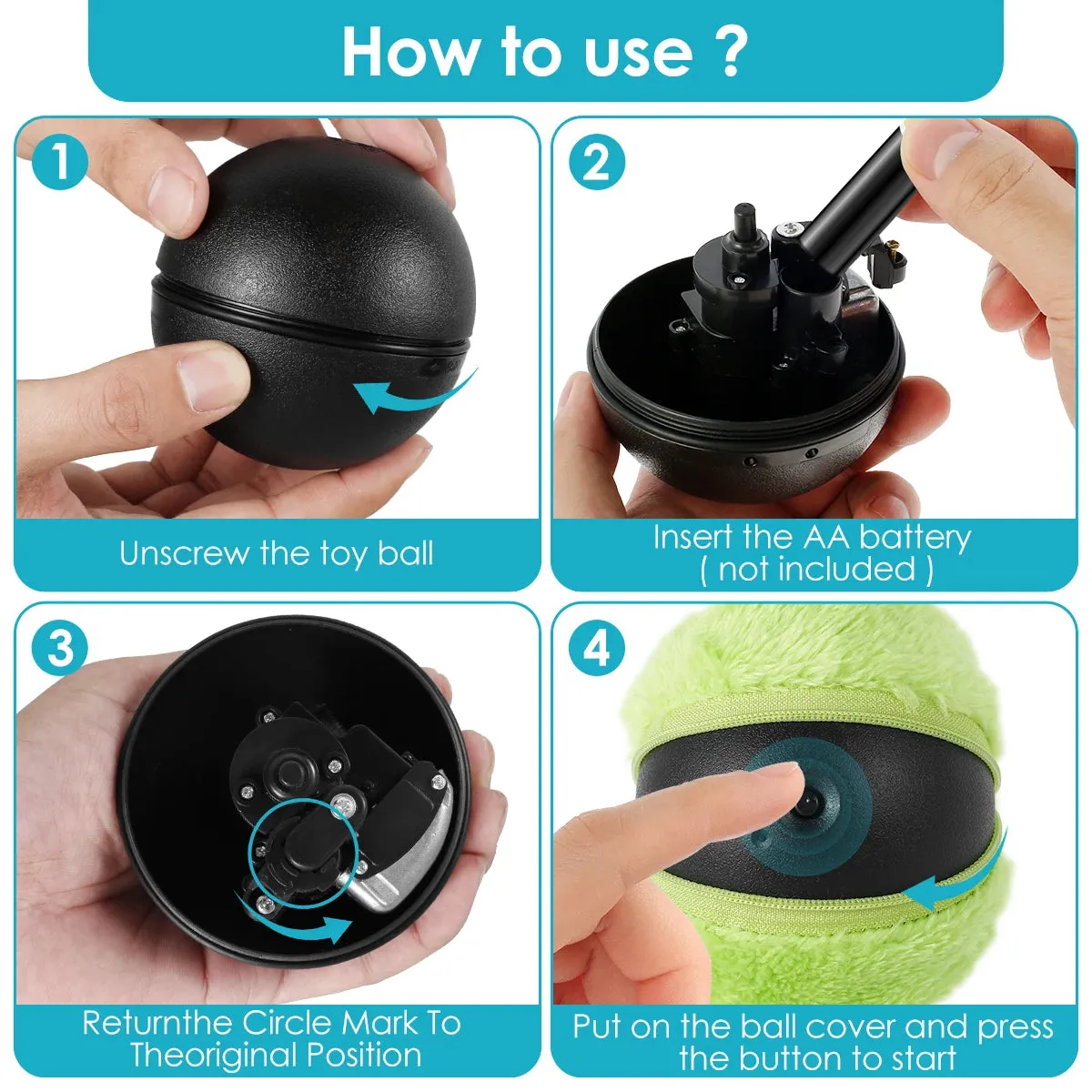 How to use ?

1

Unscrew the toy ball

2

Insert the AA battery ( not included )

3

Returnthe Circle Mark To Theoriginal Position

4

Put on the ball cover and press the button to start