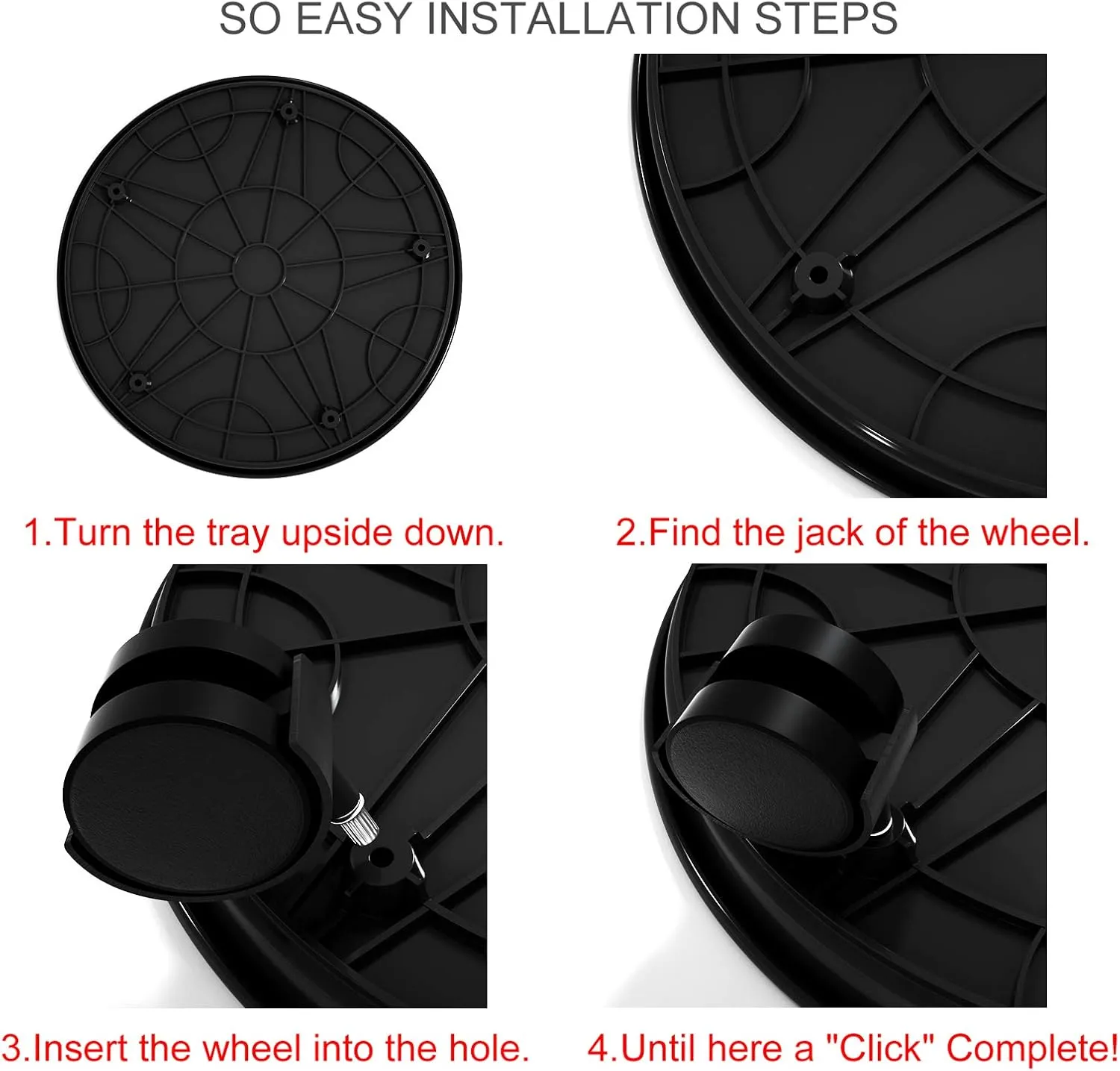 SO EASY INSTALLATION STEPS

1.Turn the tray upside down.

2.Find the jack of the wheel.

3.Insert the wheel into the hole.

4.Until here a "Click" Complete!