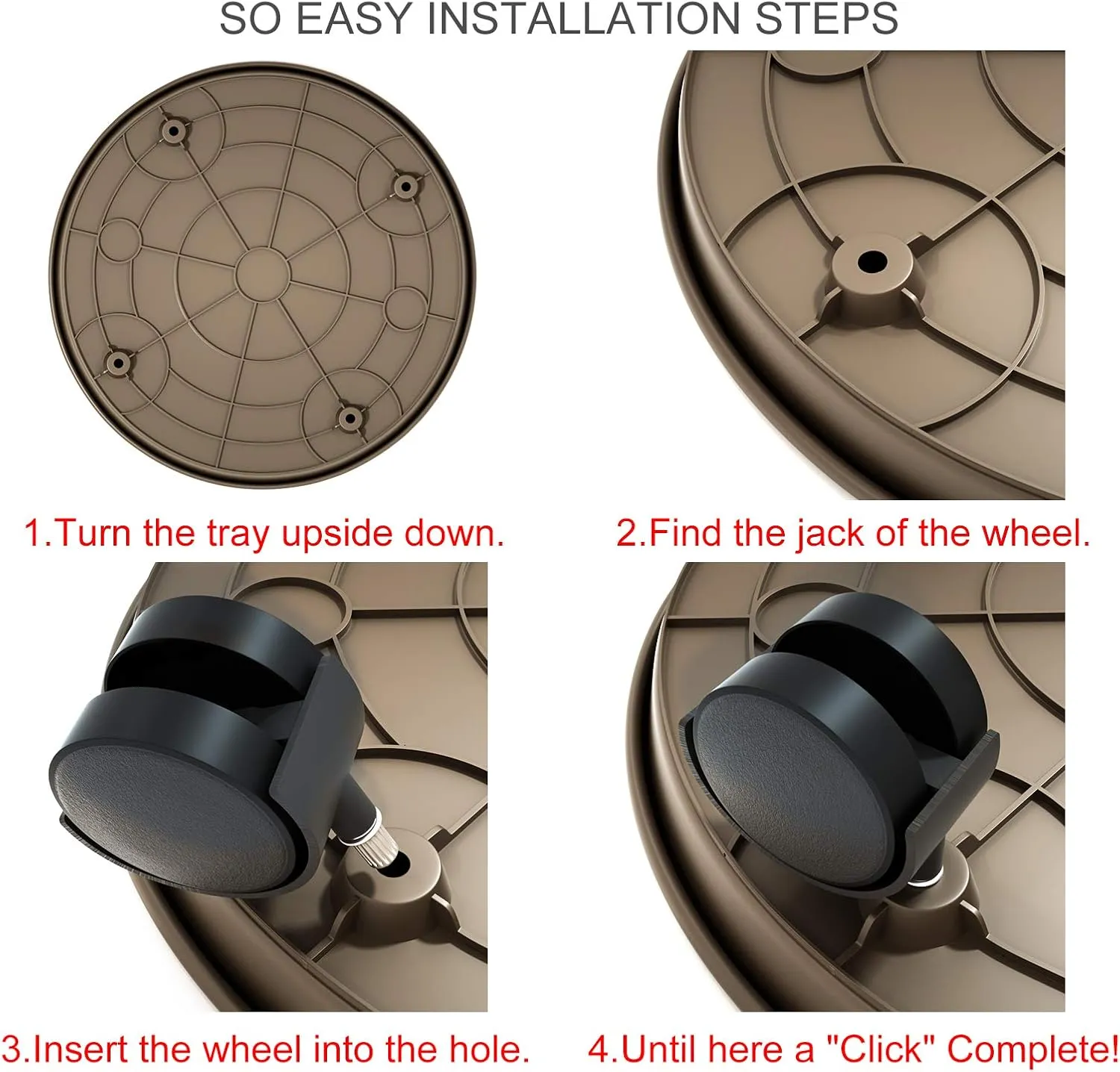 SO EASY INSTALLATION STEPS

1.Turn the tray upside down.

2.Find the jack of the wheel.

3.Insert the wheel into the hole.

4.Until here a "Click" Complete!