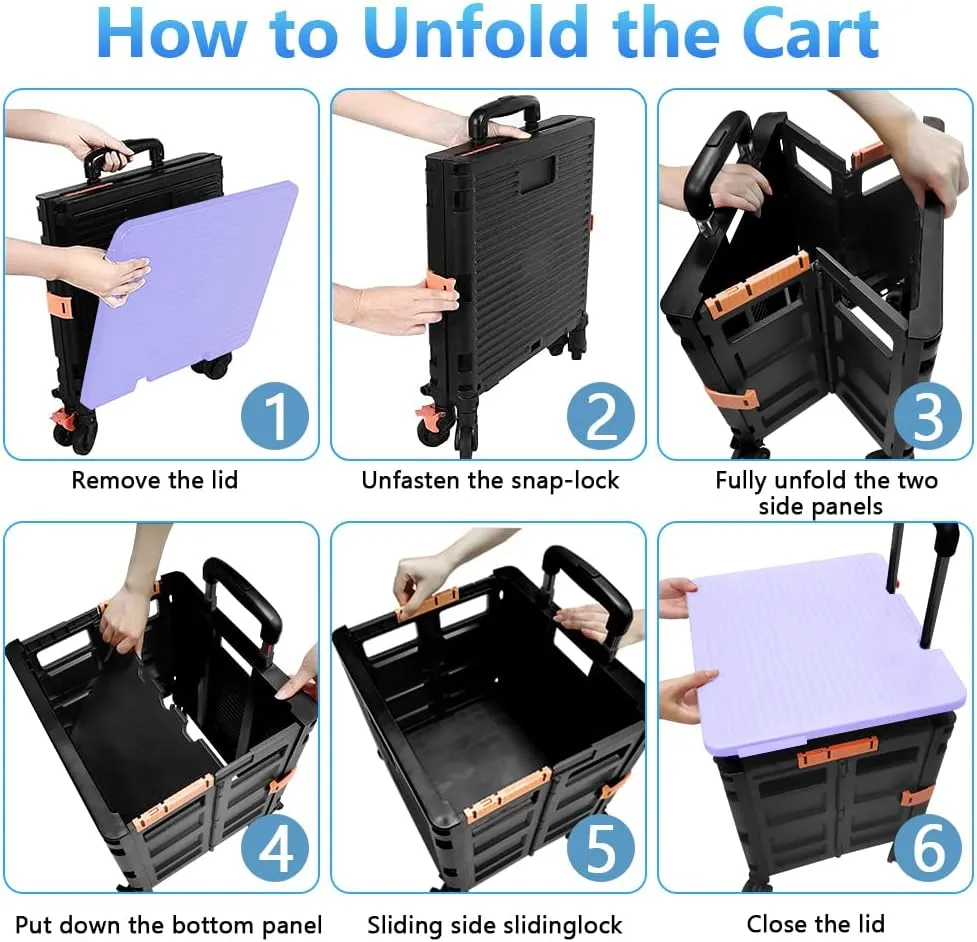 How to Unfold the Cart

1
Remove the lid

2
Unfasten the snap-lock

3
Fully unfold the two side panels

4
Put down the bottom panel

5
Sliding side slidinglock

6
Close the lid