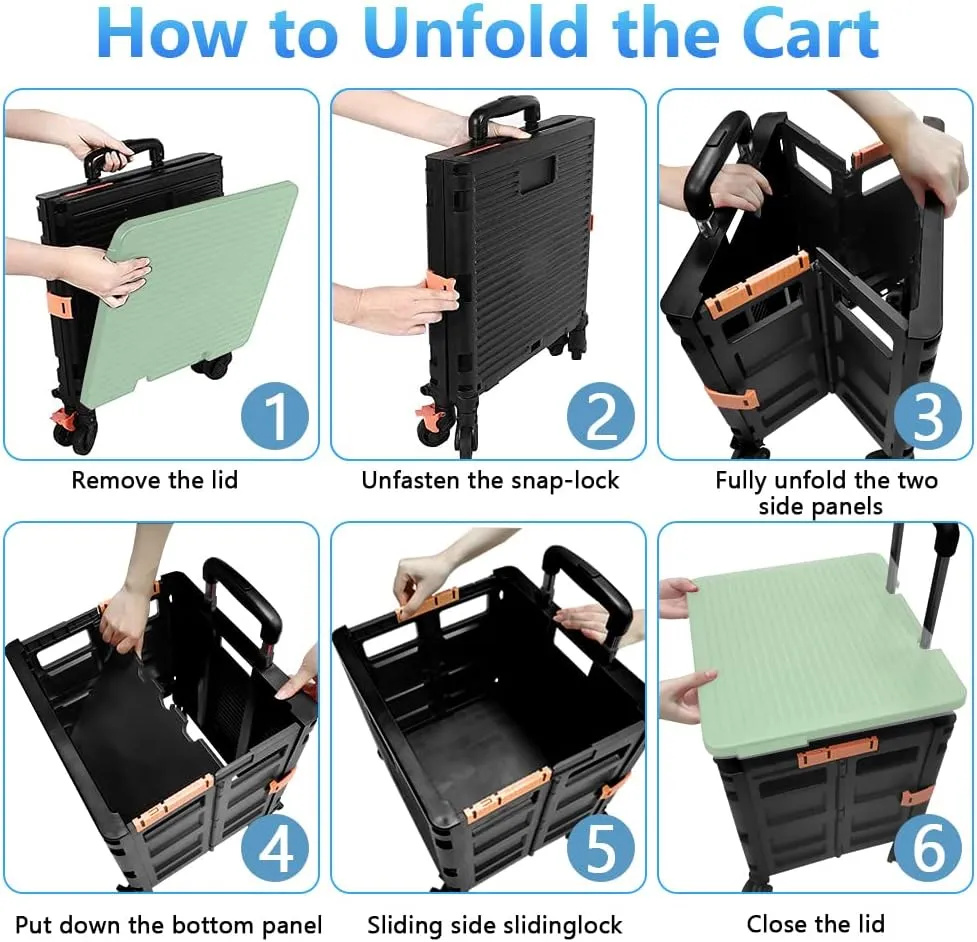 How to Unfold the Cart

1

Remove the lid

2

Unfasten the snap-lock

3

Fully unfold the two side panels

4

Put down the bottom panel

5

Sliding side slidinglock

6

Close the lid