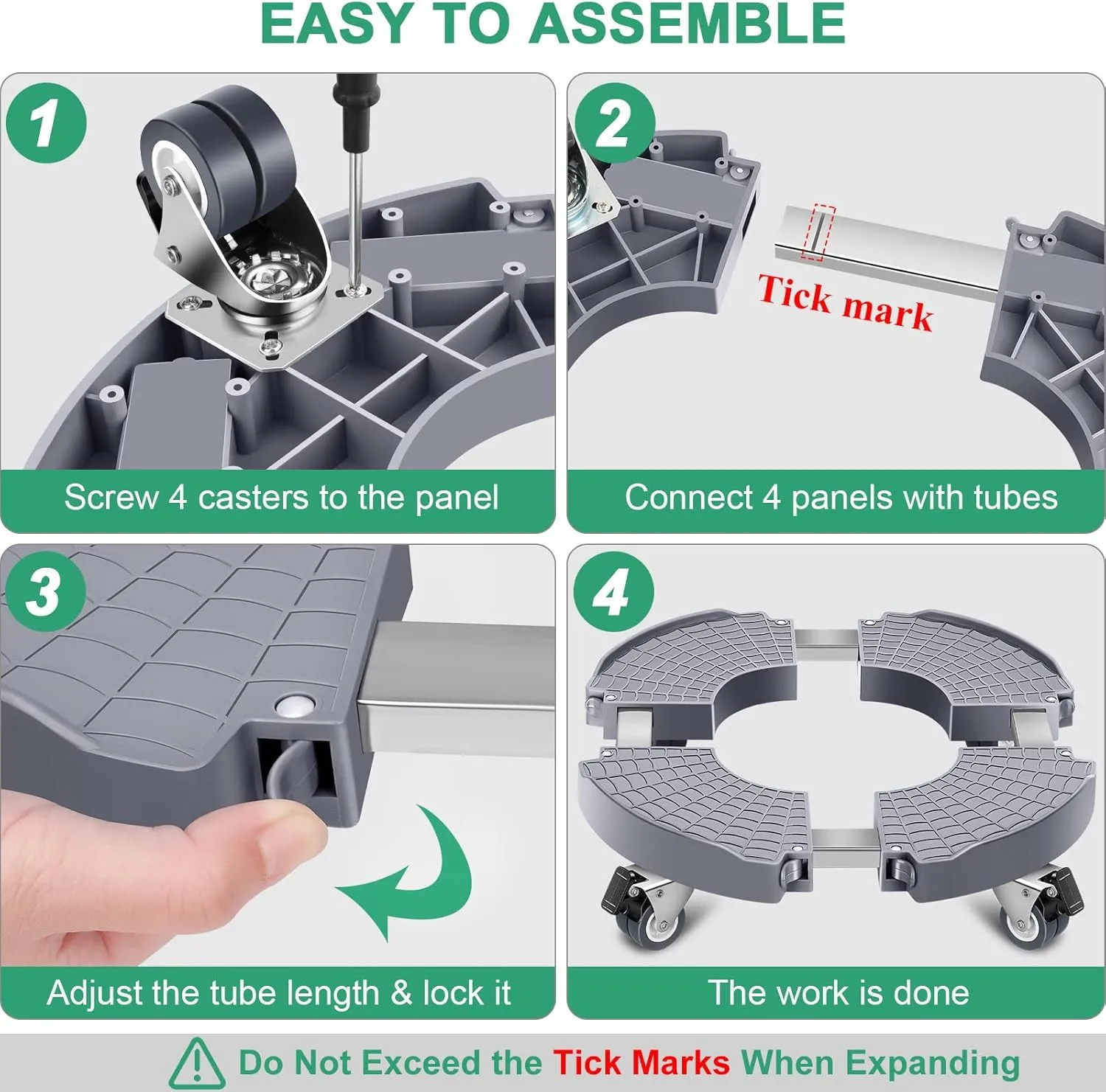 EASY TO ASSEMBLE

1

Screw 4 casters to the panel

2

Tick mark

Connect 4 panels with tubes

3

Adjust the tube length & lock it

4

The work is done

Do Not Exceed the Tick Marks When Expanding