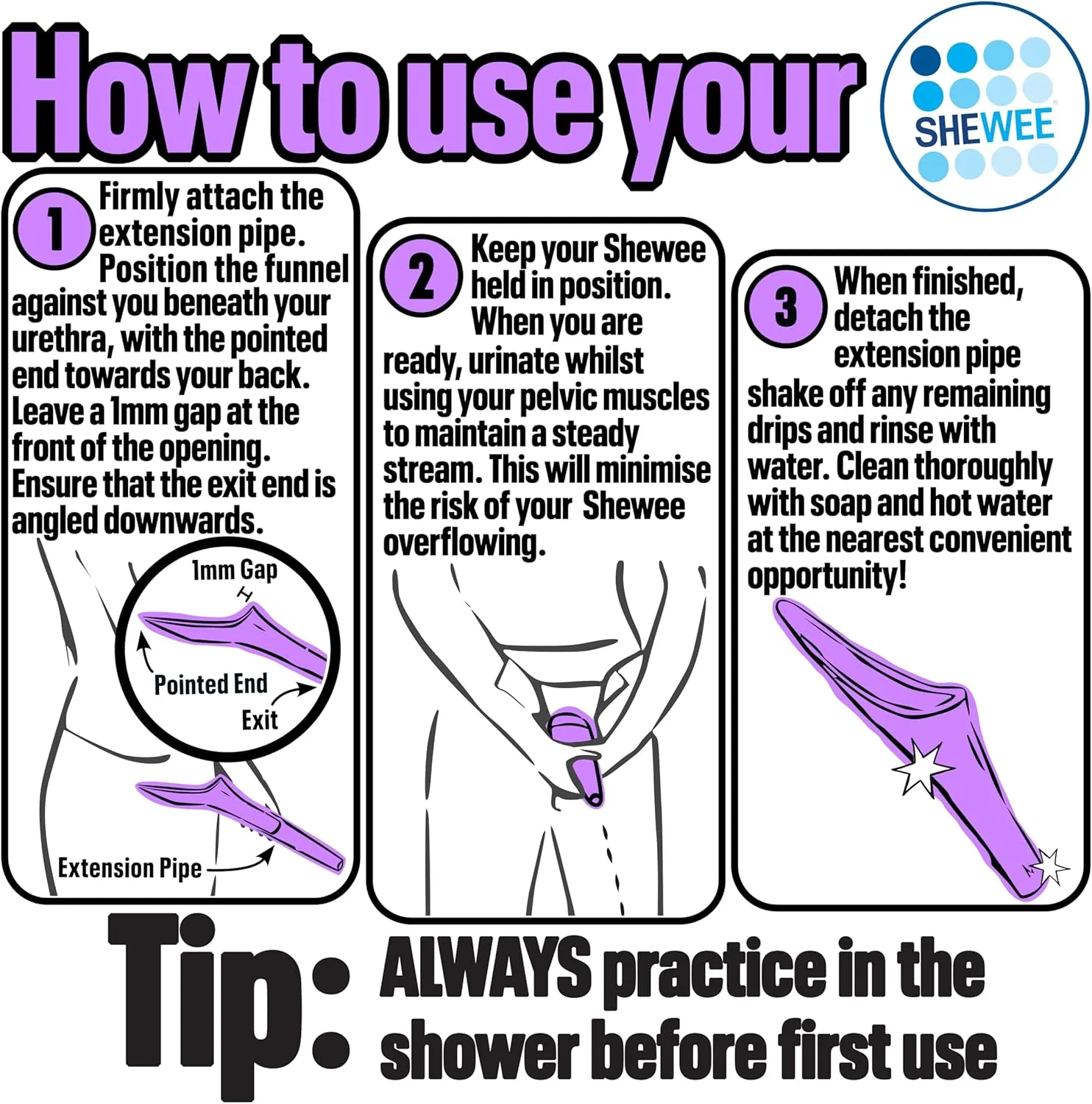 How to use your

SHEWEE

1 Firmly attach the extension pipe. Position the funnel against you beneath your urethra, with the pointed end towards your back. Leave a 1mm gap at the front of the opening. Ensure that the exit end is angled downwards.

1mm Gap

Pointed End

Exit

Extension Pipe

2 Keep your Shewee held in position. When you are ready, urinate whilst using your pelvic muscles to maintain a steady stream. This will minimise the risk of your Shewee overflowing.

3 When finished, detach the extension pipe shake off any remaining drips and rinse with water. Clean thoroughly with soap and hot water at the nearest convenient opportunity!

Tip: ALWAYS practice in the shower before first use