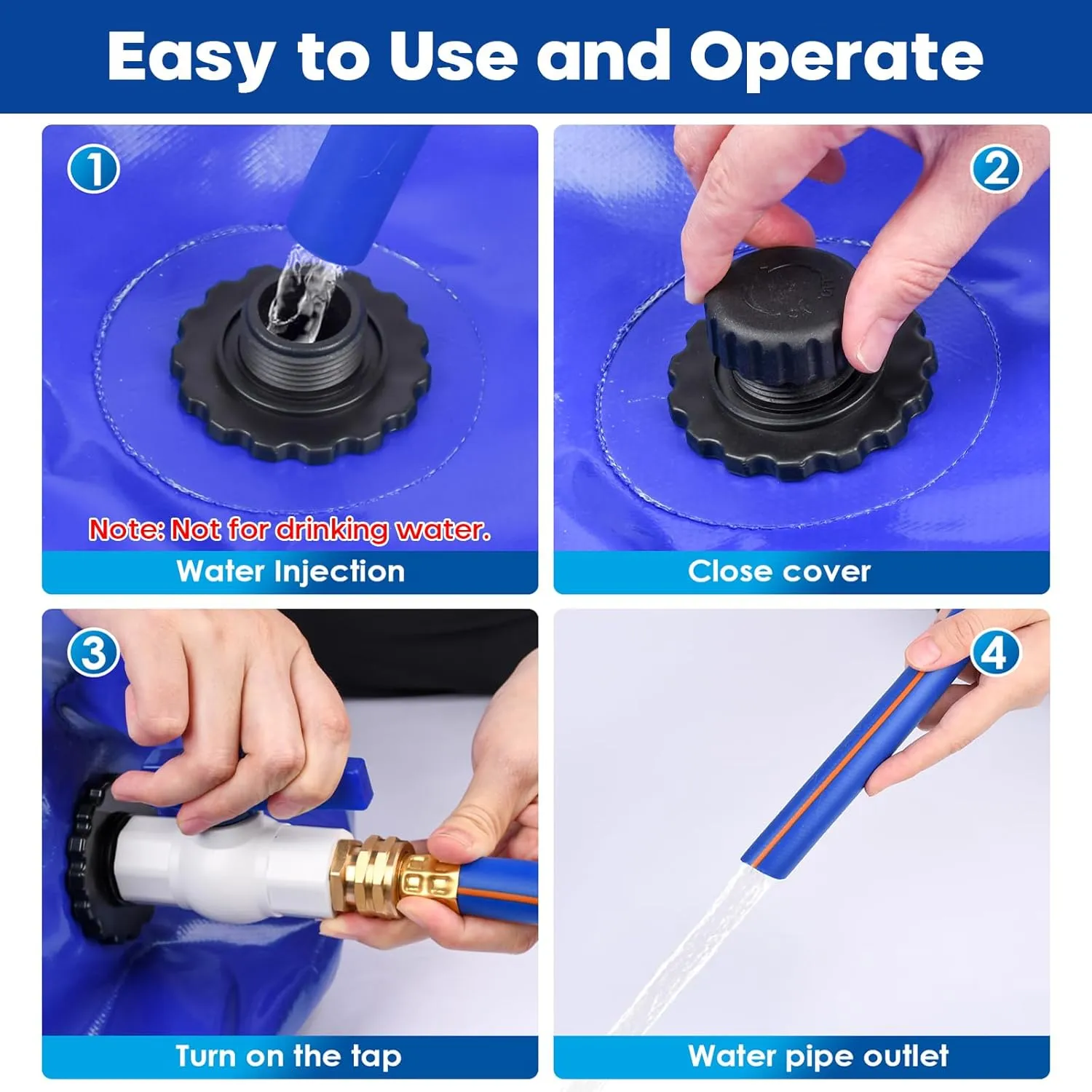 Easy to Use and Operate

1

Note: Not for drinking water.

Water Injection

2

Close cover

3

Turn on the tap

4

Water pipe outlet