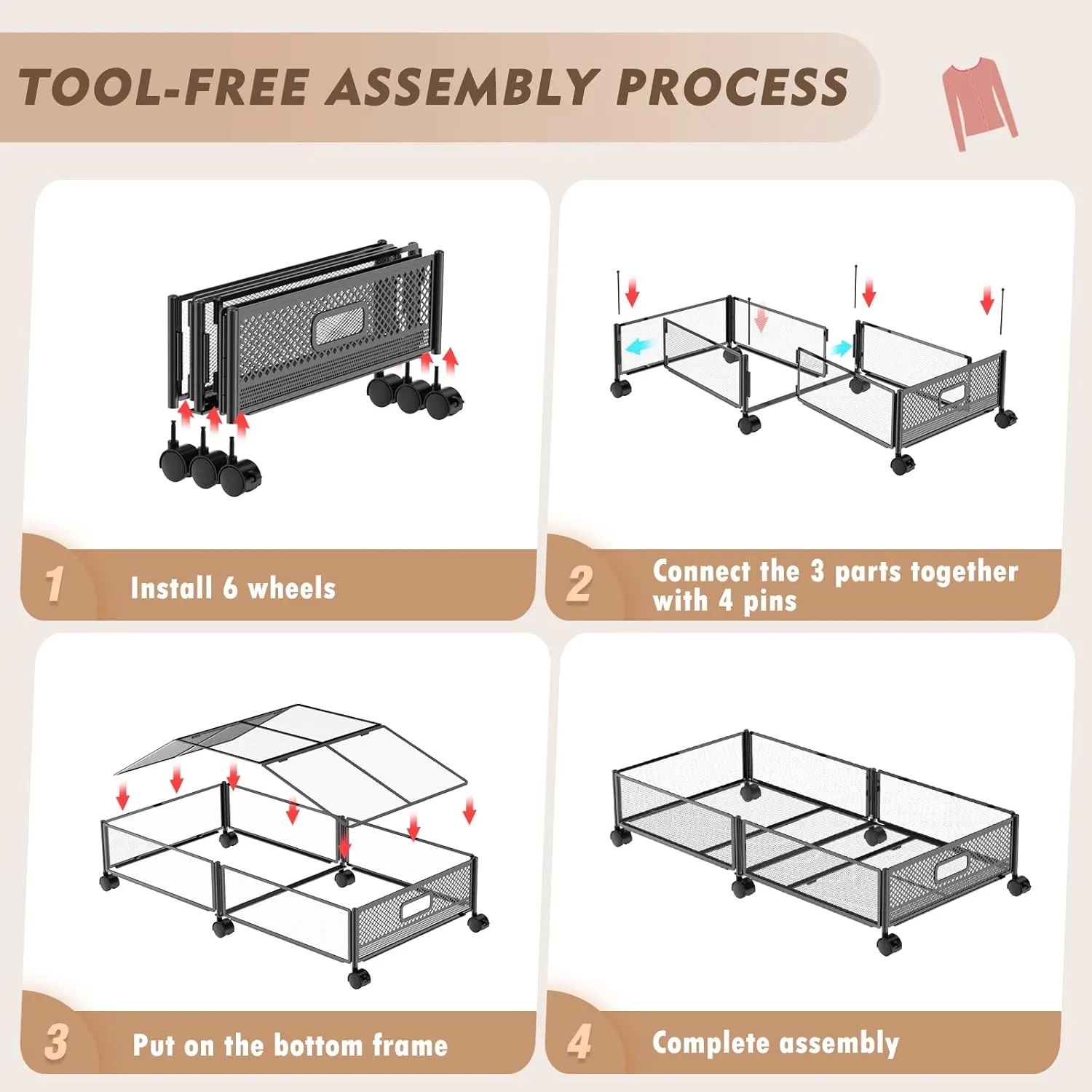 TOOL-FREE ASSEMBLY PROCESS

1 Install 6 wheels

2 Connect the 3 parts together with 4 pins

3 Put on the bottom frame

4 Complete assembly